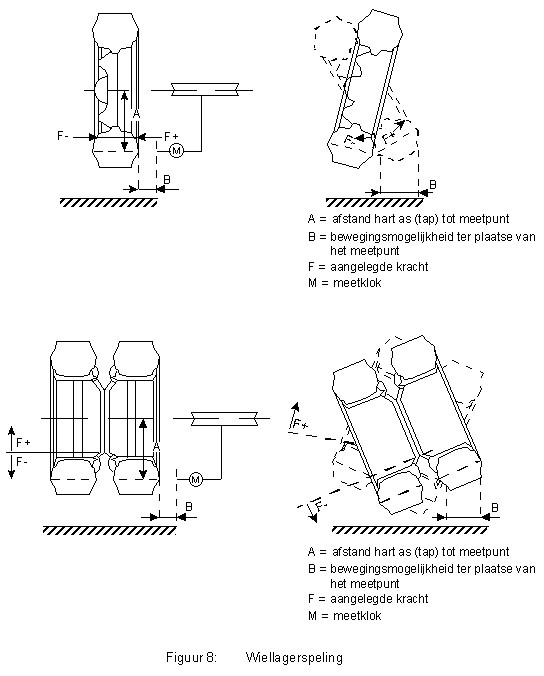 A
F-
F+
M
B

F-
F+
B

A = afstand hart as (tap) tot meetpunt
B = bewegingsmogelijkheid ter plaatse van het meetpunt
F = aangelegde kracht
M = meetklok

F+
F-
A
M
B

F+
F-
B

A = afstand hart as (tap) tot meetpunt
B = bewegingsmogelijkheid ter plaatse van het meetpunt
F = aangelegde kracht
M = meetklok

Figuur 8: Wiellagerspeling